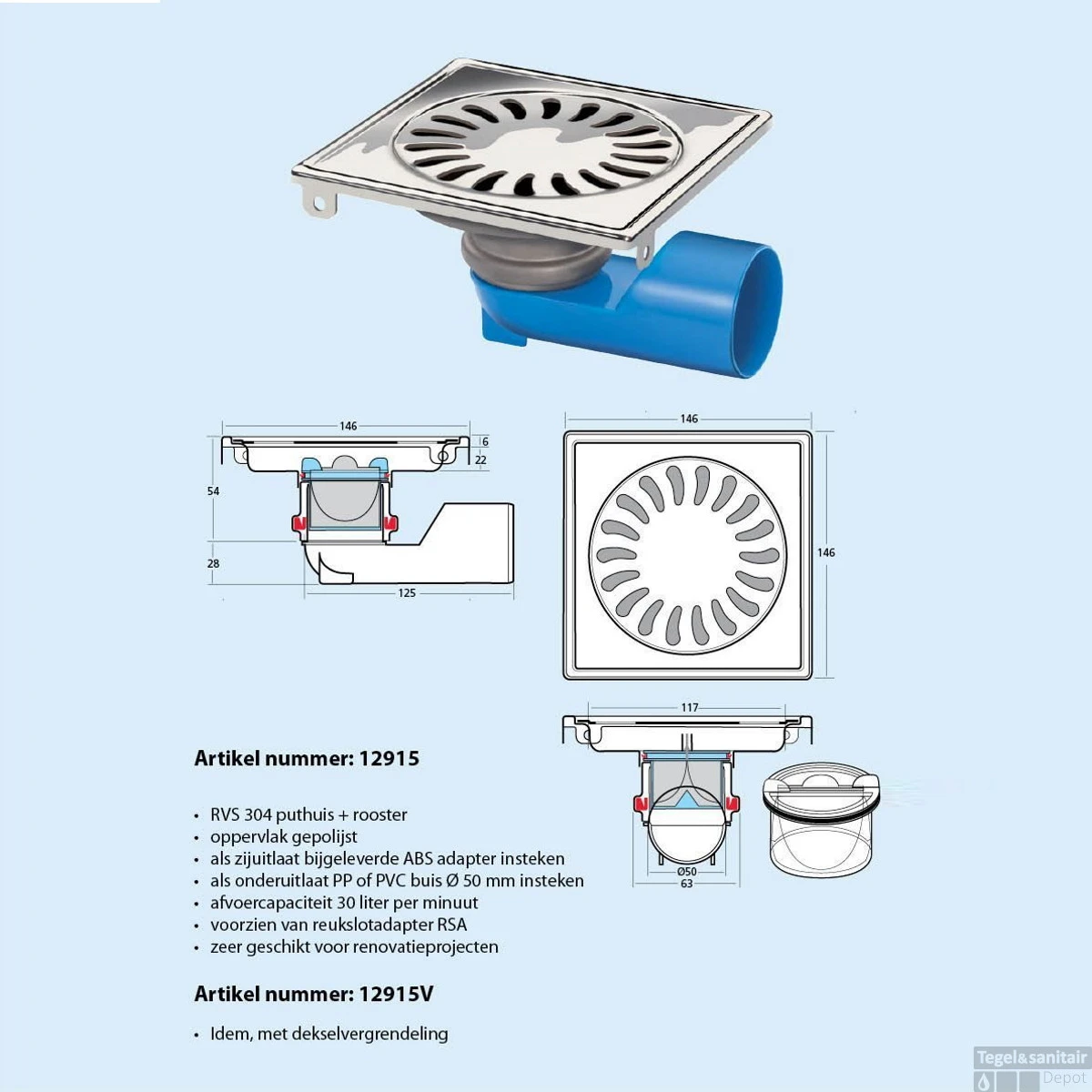 146
6
22
54
28
125

146
146

117
Ø50
63

Artikel nummer: 12915

• RVS 304 puthuis + rooster
• oppervlak gepolijst
• als zijuitlaat bijgeleverde ABS adapter insteken
• als onderuitlaat PP of PVC buis Ø 50 mm insteken
• afvoercapaciteit 30 liter per minuut
• voorzien van reukslotadapter RSA
• zeer geschikt voor renovatieprojecten

Artikel nummer: 12915V

• Idem, met dekselvergrendeling

Tegel&sanitair Depot